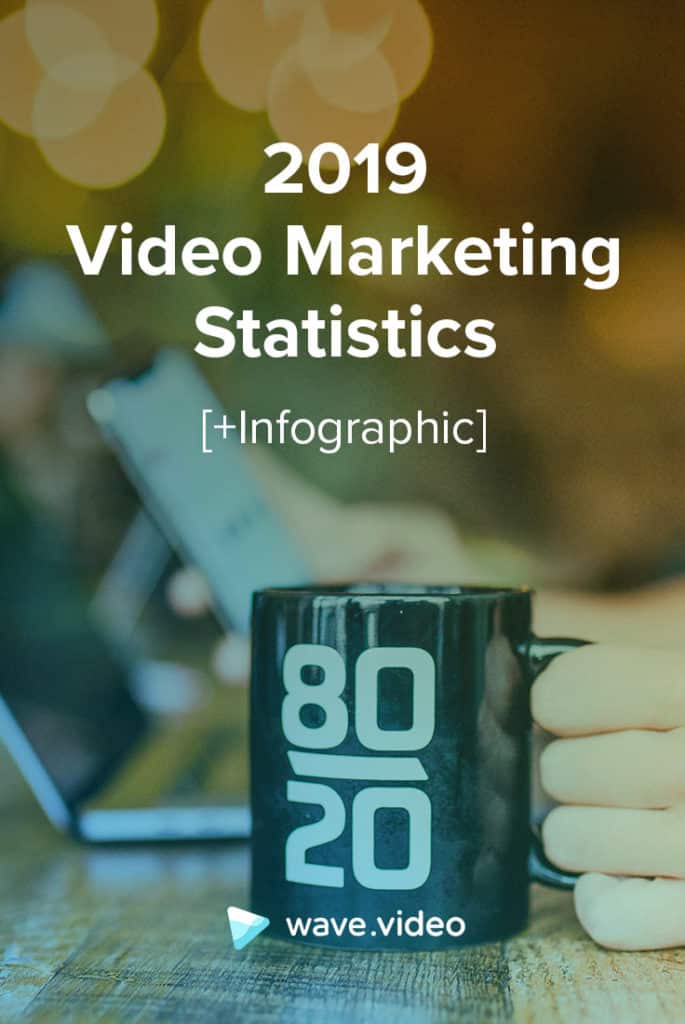 2019
Video Marketing Statistics

[+Infographic]

80
20

wave.video